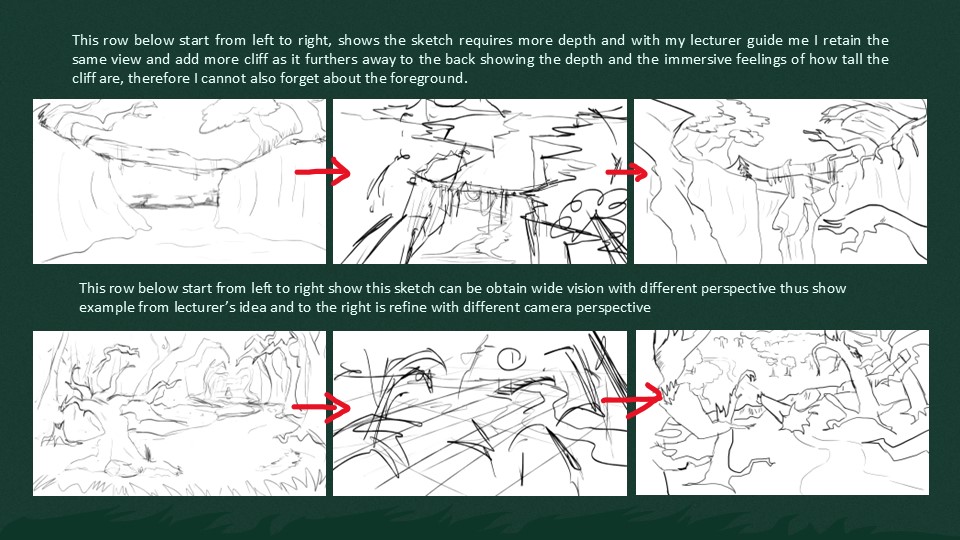 This row below start from left to right, shows the sketch requires more depth and with my lecturer guide me I retain the same view and add more cliff as it furthers away to the back showing the depth and the immersive feelings of how tall the cliff are, therefore I cannot also forget about the foreground.

This row below start from left to right show this sketch can be obtain wide vision with different perspective thus show example from lecturer's idea and to the right is refine with different camera perspective