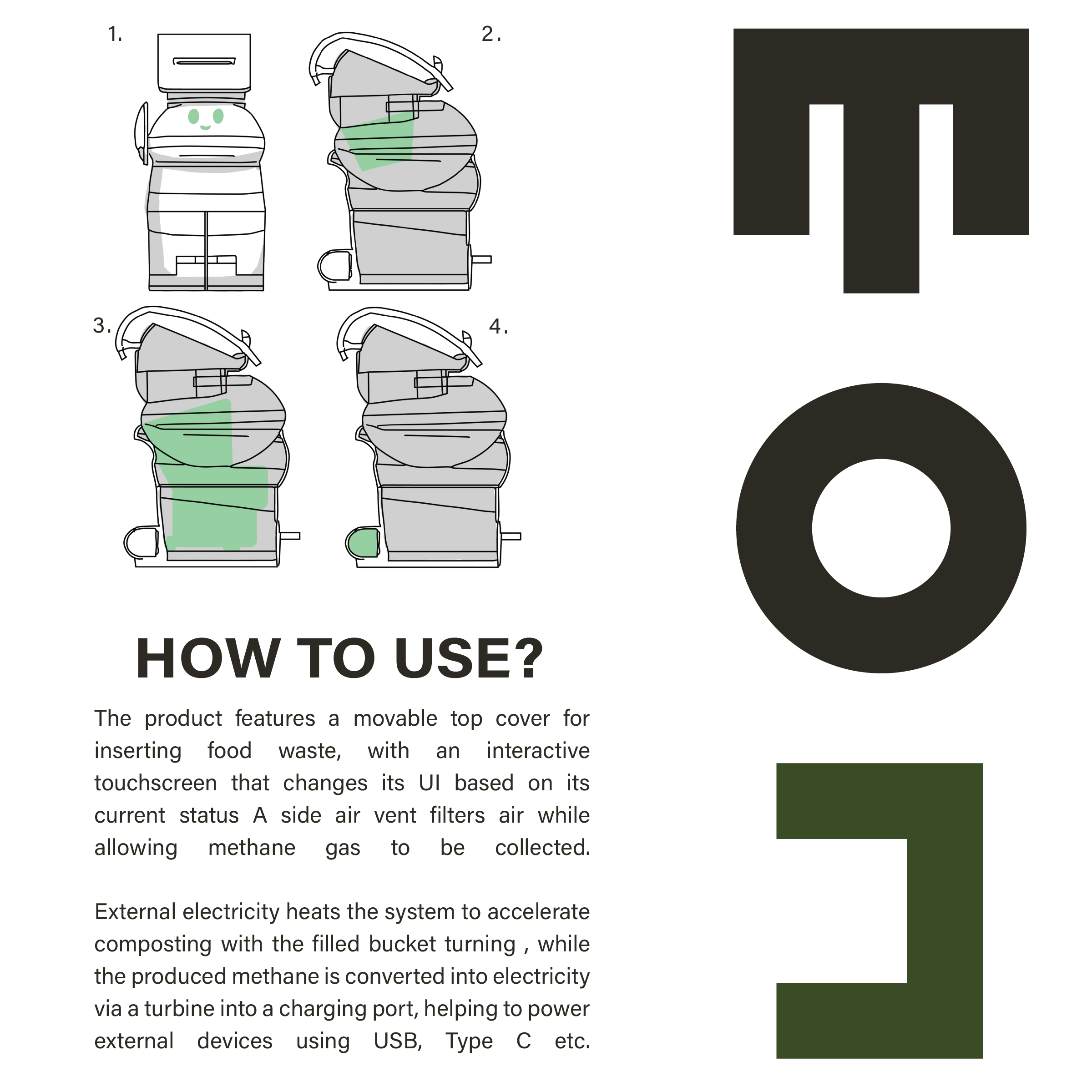 1.

2.

3.

4.

HOW TO USE?

The product features a movable top cover for inserting food waste, with an interactive touchscreen that changes its UI based on its current status A side air vent filters air while allowing methane gas to be collected.

External electricity heats the system to accelerate composting with the filled bucket turning , while the produced methane is converted into electricity via a turbine into a charging port, helping to power external devices using USB, Type C etc.