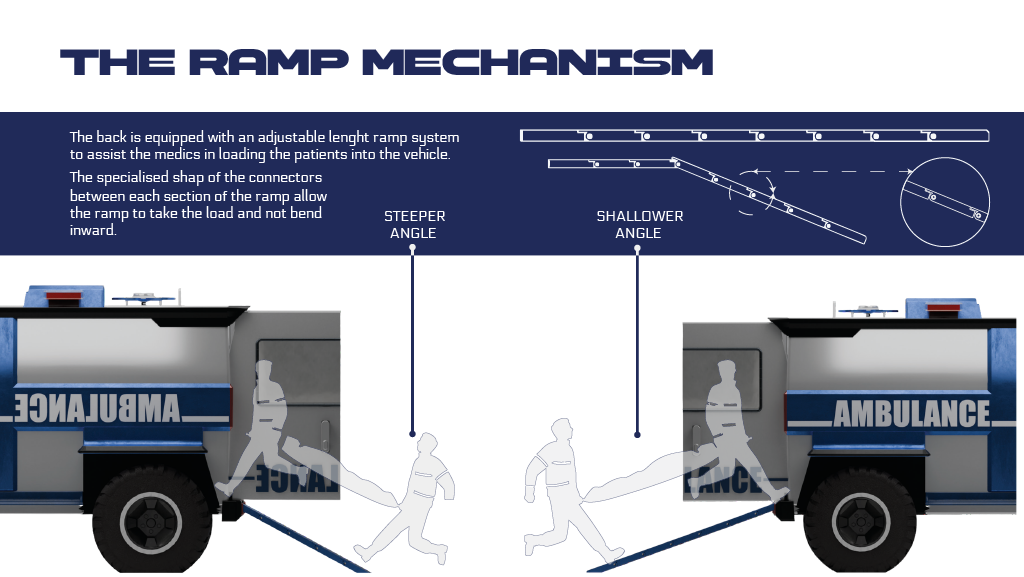 THE RAMP MECHANISM

The back is equipped with an adjustable lenght ramp system to assist the medics in loading the patients into the vehicle.

The specialised shap of the connectors between each section of the ramp allow the ramp to take the load and not bend inward.

STEEPER ANGLE

SHALLOWER ANGLE

AMBULANCE

LANCE

AMBULANCE

LANCE