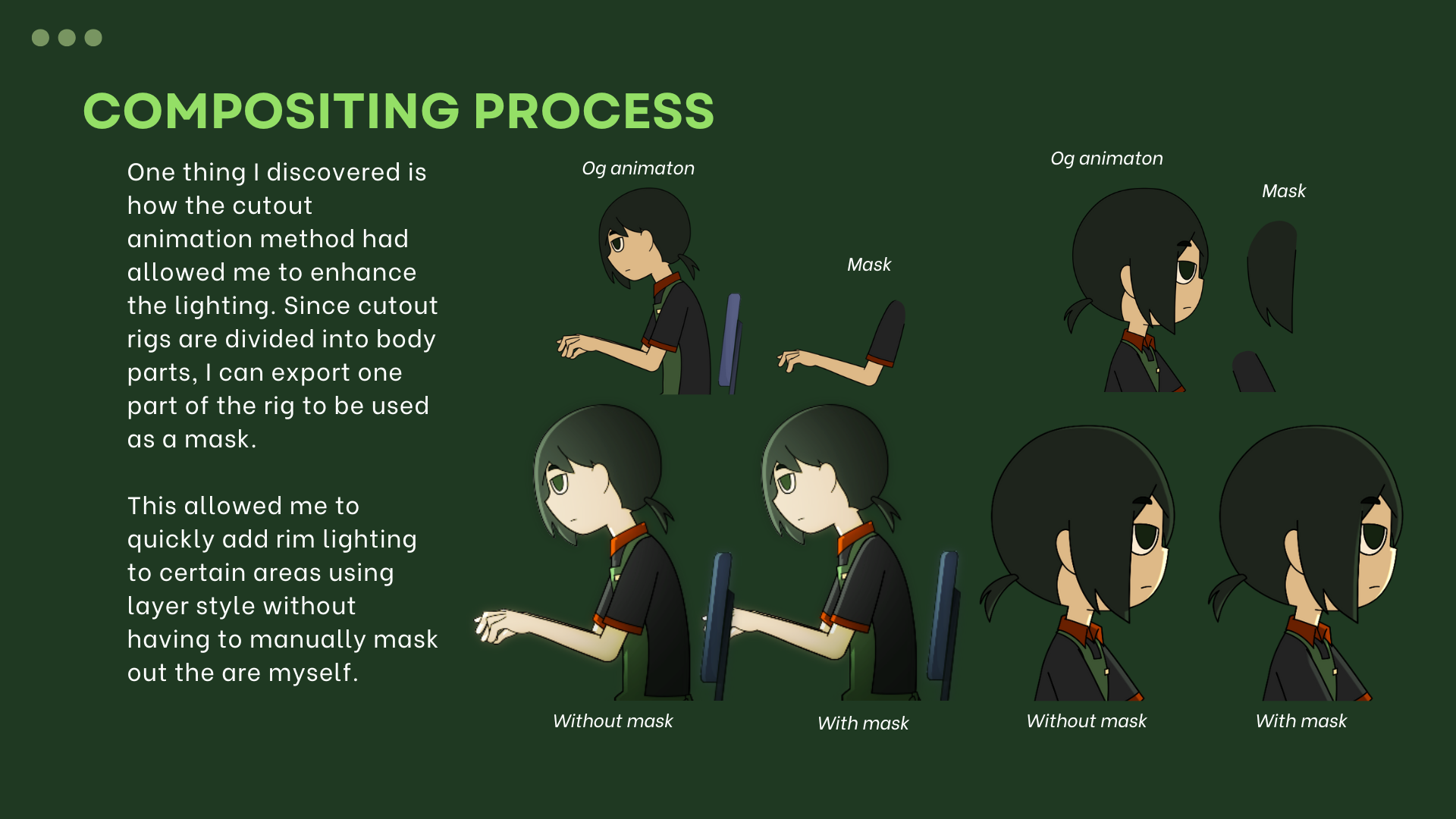 COMPOSITING PROCESS

One thing I discovered is how the cutout animation method had allowed me to enhance the lighting. Since cutout rigs are divided into body parts, I can export one part of the rig to be used as a mask.

This allowed me to quickly add rim lighting to certain areas using layer style without having to manually mask out the are myself.

Og animaton

Mask

Og animaton

Mask

Without mask

With mask

Without mask

With mask